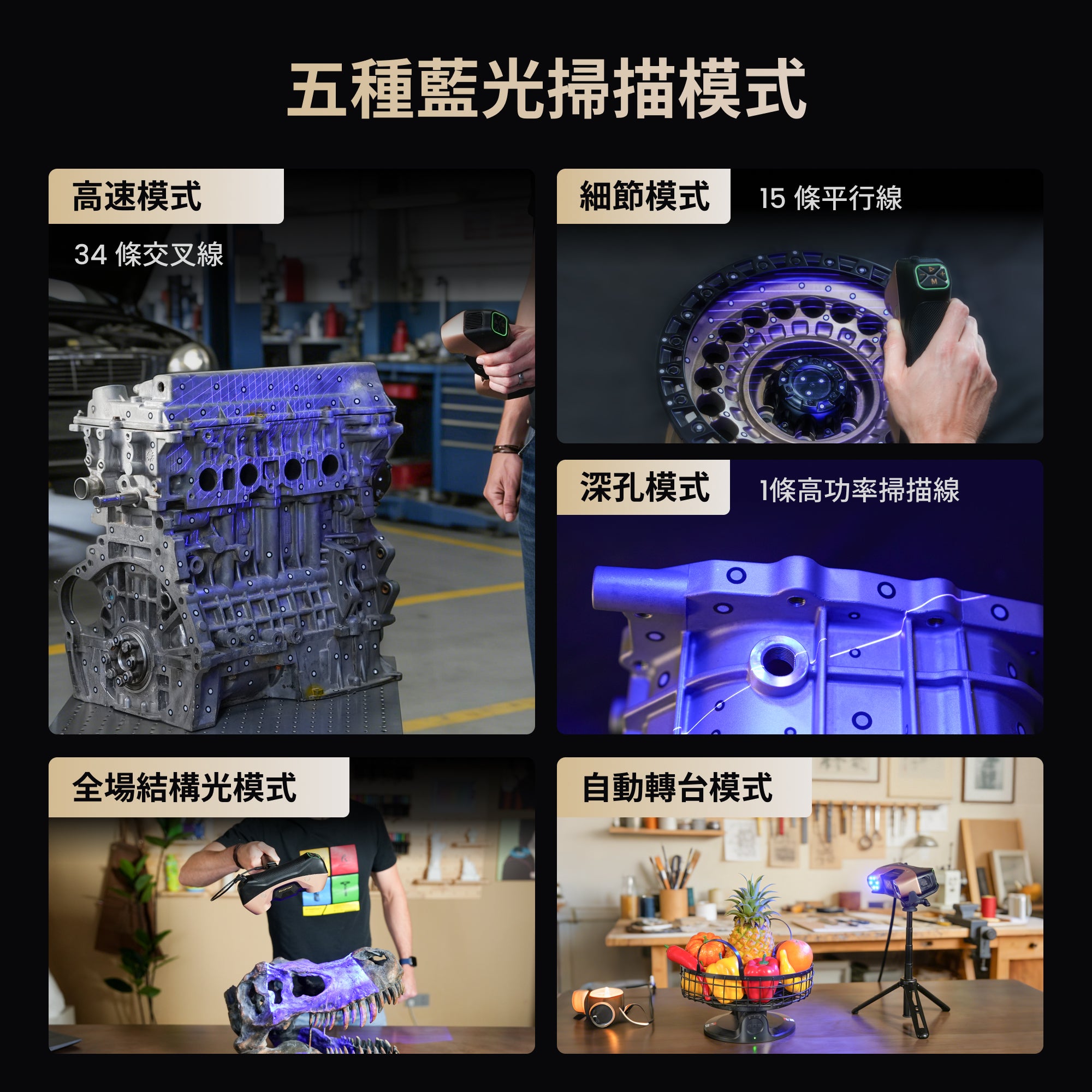 五種藍光掃描模式

高速模式

34 條交叉線

細節模式

15 條平行線

深孔模式

1條高功率掃描線

全場結構光模式

自動轉台模式